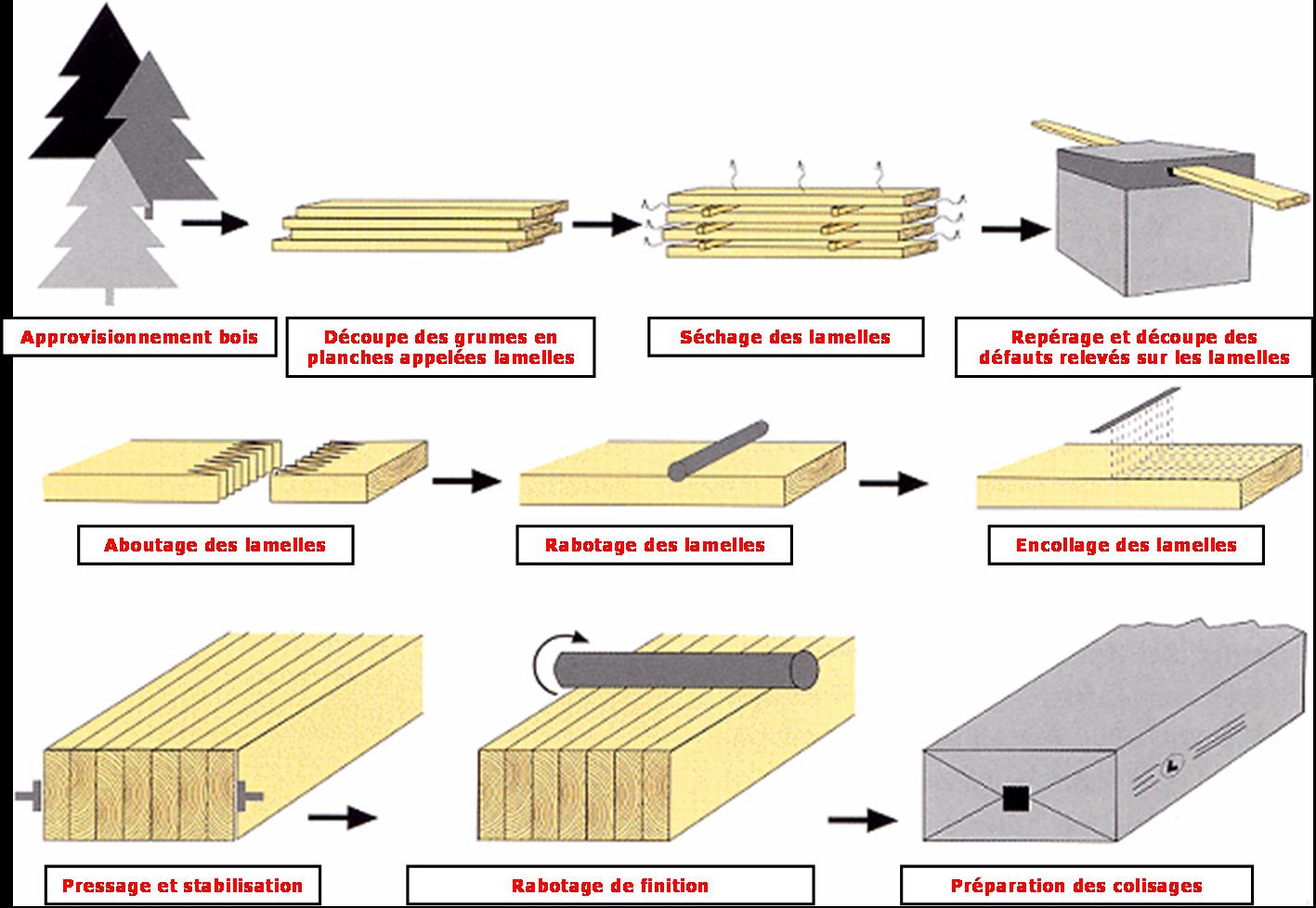 Approvisionnement bois

Découpe des grumes en planches appelées lamelles

Séchage des lamelles

Repérage et découpe des défauts relevés sur les lamelles

Aboutage des lamelles

Rabotage des lamelles

Encollage des lamelles

Pressage et stabilisation

Rabotage de finition

Préparation des colisages